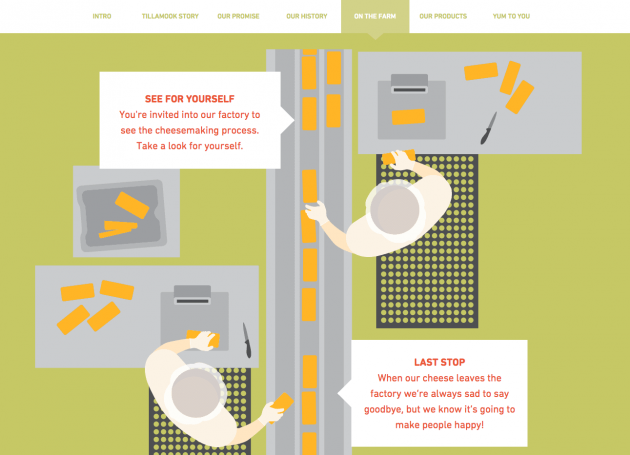 INTRO TILLAMOOK STORY OUR PROMISE OUR HISTORY ON THE FARM OUR PRODUCTS YUM TO YOU

SEE FOR YOURSELF
You're invited into our factory to see the cheesemaking process. Take a look for yourself.

LAST STOP
When our cheese leaves the factory we're always sad to say goodbye, but we know it's going to make people happy!